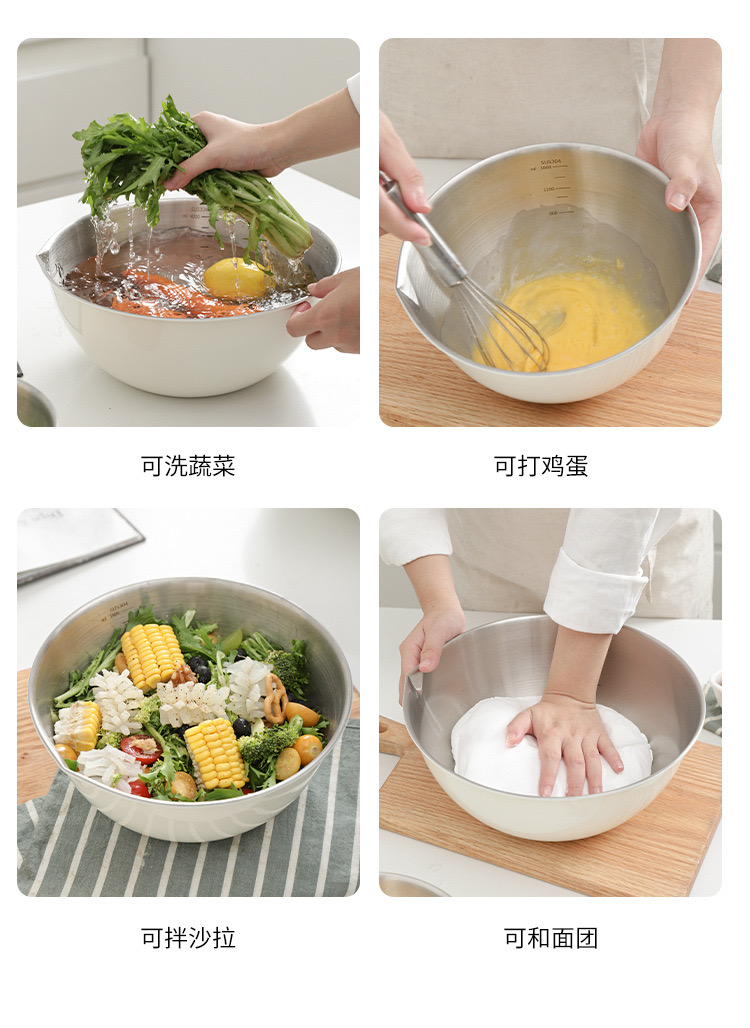 可洗蔬菜

可打鸡蛋

可拌沙拉

可和面团